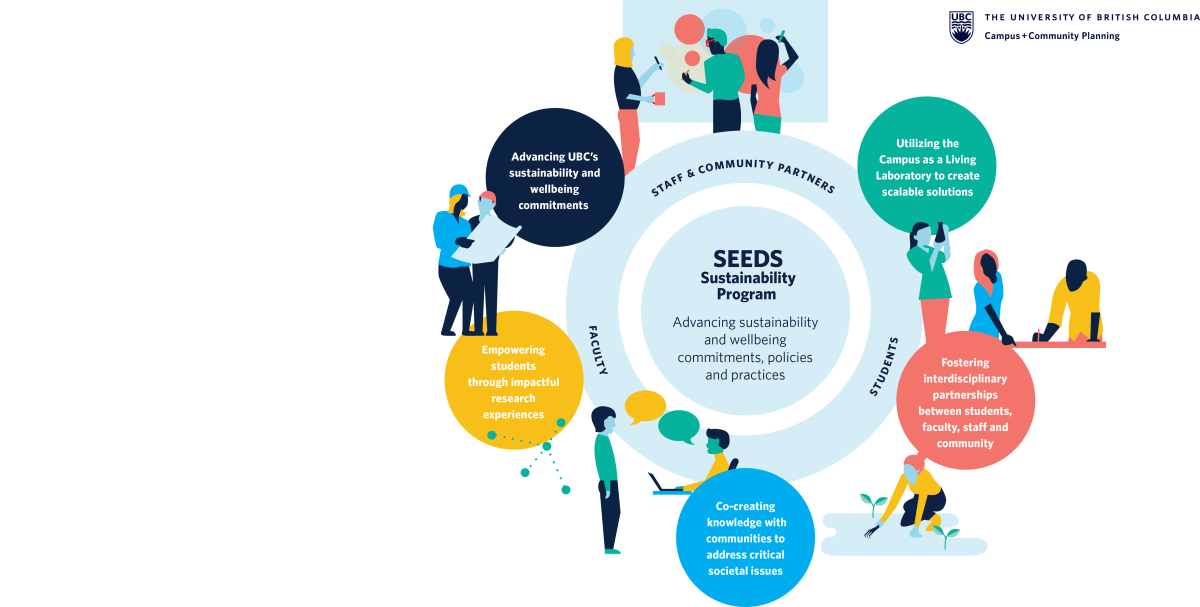 UBC THE UNIVERSITY OF BRITISH COLUMBIA
Campus + Community Planning

Advancing UBC's sustainability and wellbeing commitments

STAFF & COMMUNITY PARTNERS

Utilizing the Campus as a Living Laboratory to create scalable solutions

SEEDS
Sustainability Program

Advancing sustainability and wellbeing commitments, policies and practices

FACULTY

STUDENTS

Empowering students through impactful research experiences

Fostering interdisciplinary partnerships between students, faculty, staff and community

Co-creating knowledge with communities to address critical societal issues